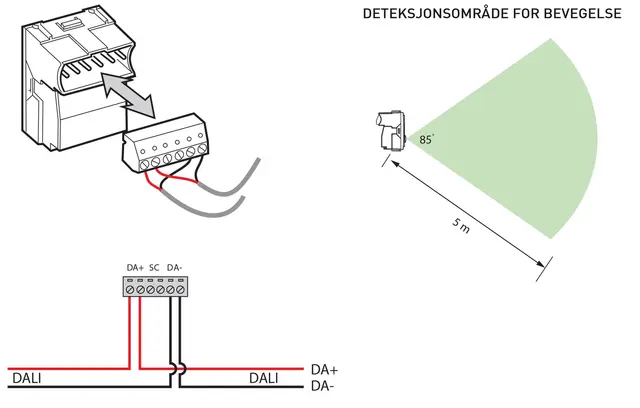 DETEKSJONSOMRÅDE FOR BEVEGELSE

85°

5 m

DA+ SC DA-

DALI

DALI

DA+

DA-